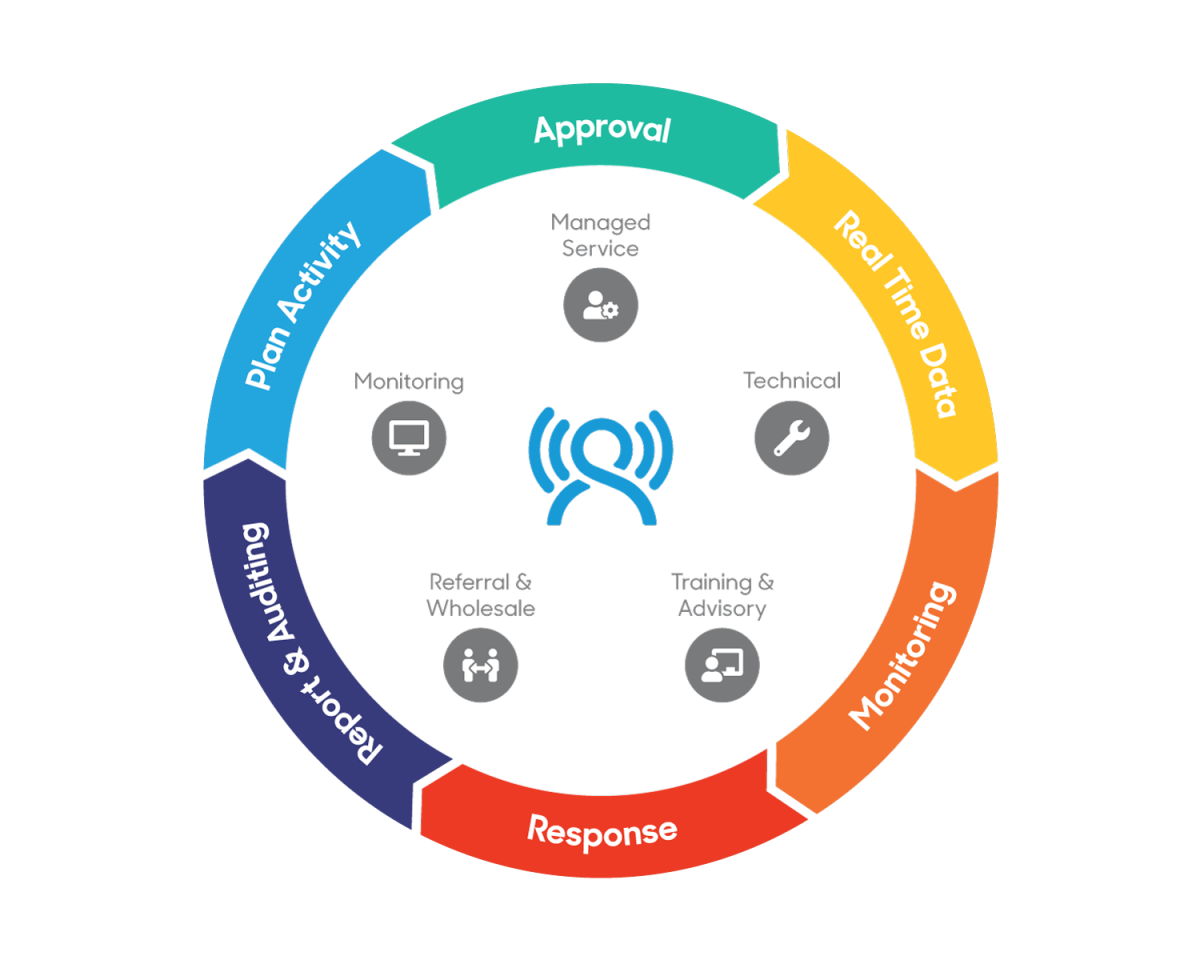 Approval

Real Time Data

Monitoring

Response

Report & Auditing

Plan Activity

Managed Service

Technical

Training & Advisory

Referral & Wholesale

Monitoring