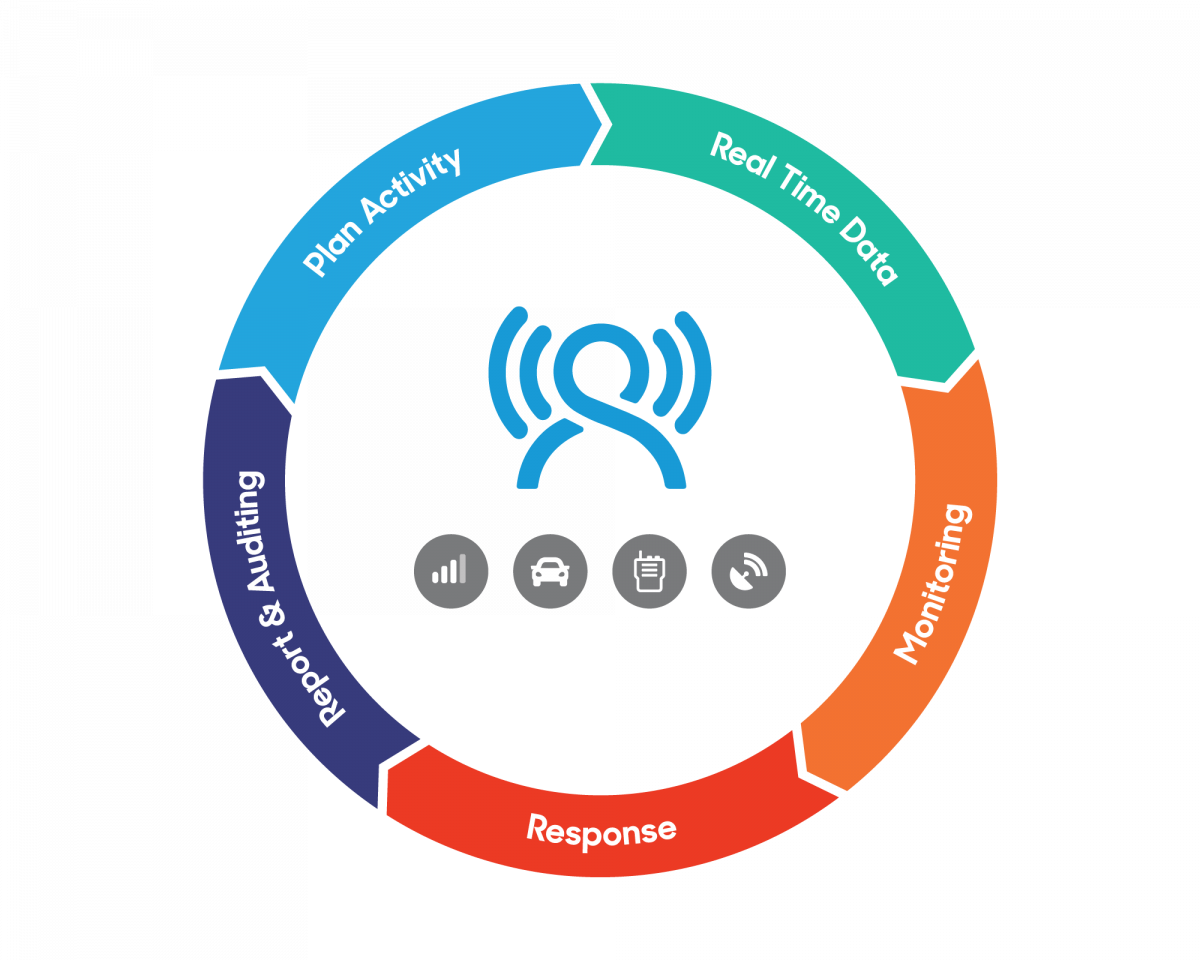 Plan Activity

Real Time Data

Monitoring

Response

Report & Auditing